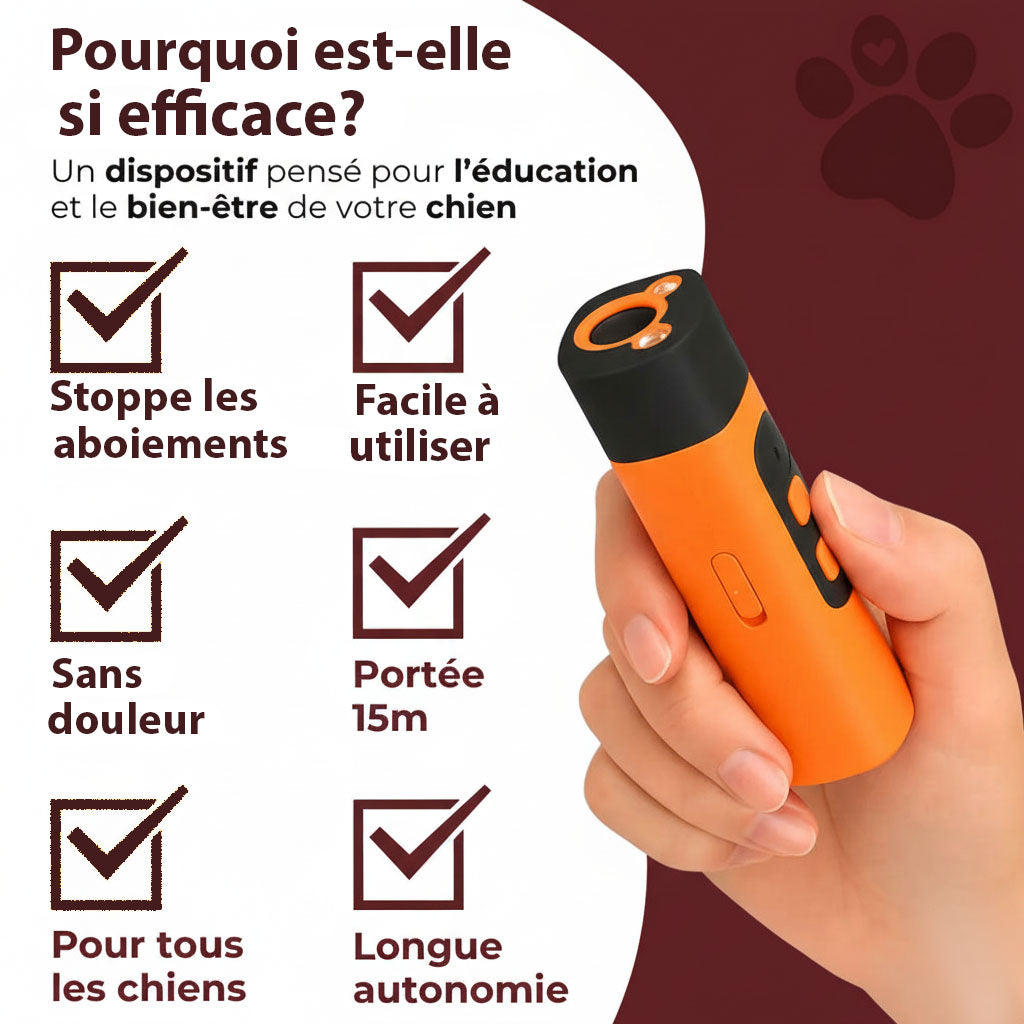 Pourquoi est-elle si efficace?

Un dispositif pensé pour l'éducation et le bien-être de votre chien

Stoppe les aboiements

Facile à utiliser

Sans douleur

Portée 15m

Pour tous les chiens

Longue autonomie